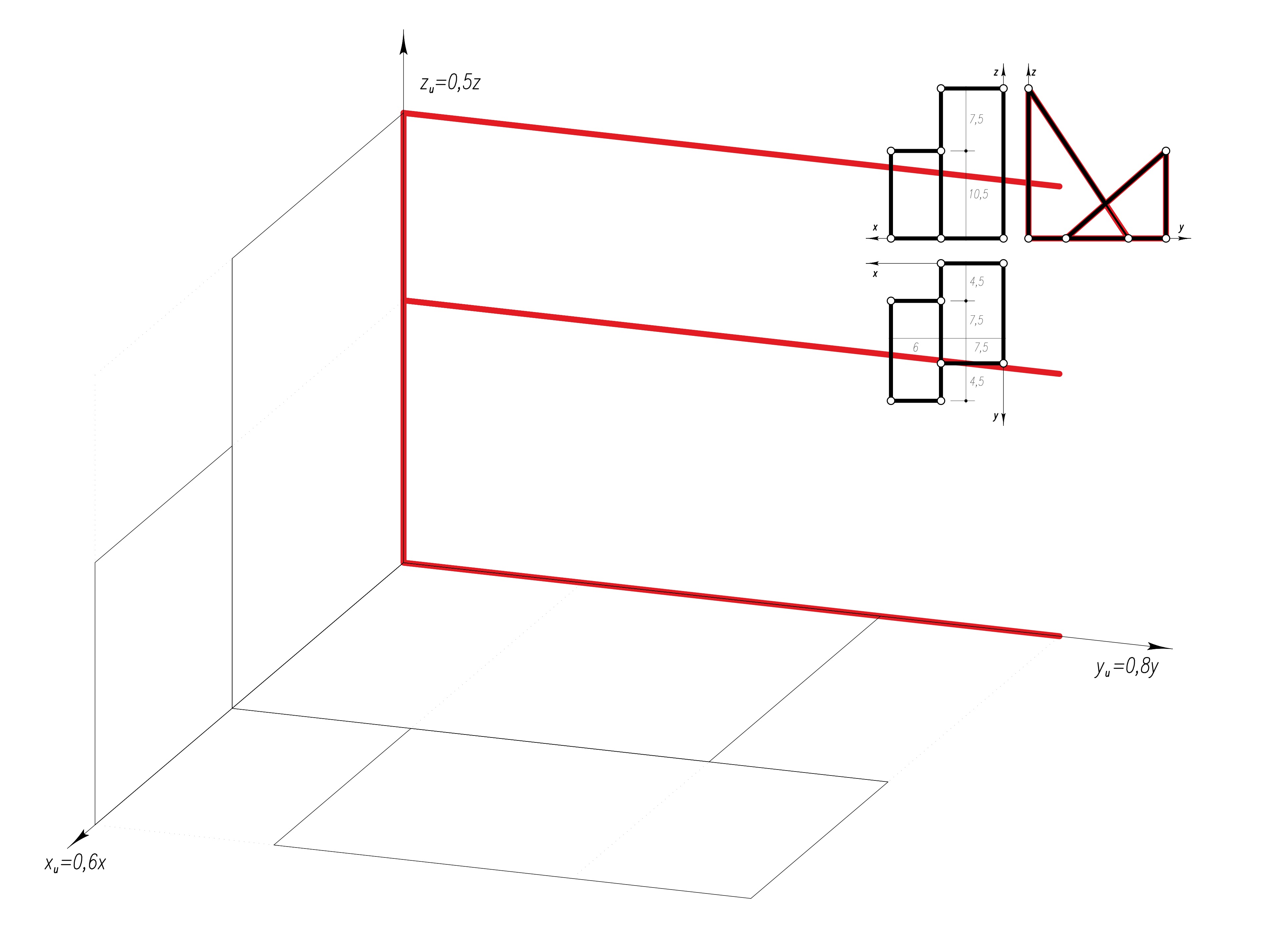 $z_u=0,5z$

z
z
7,5
10,5
x
y
x
4,5
7,5
6
7,5
4,5
y

$y_u=0,8y$

$x_u=0,6x$