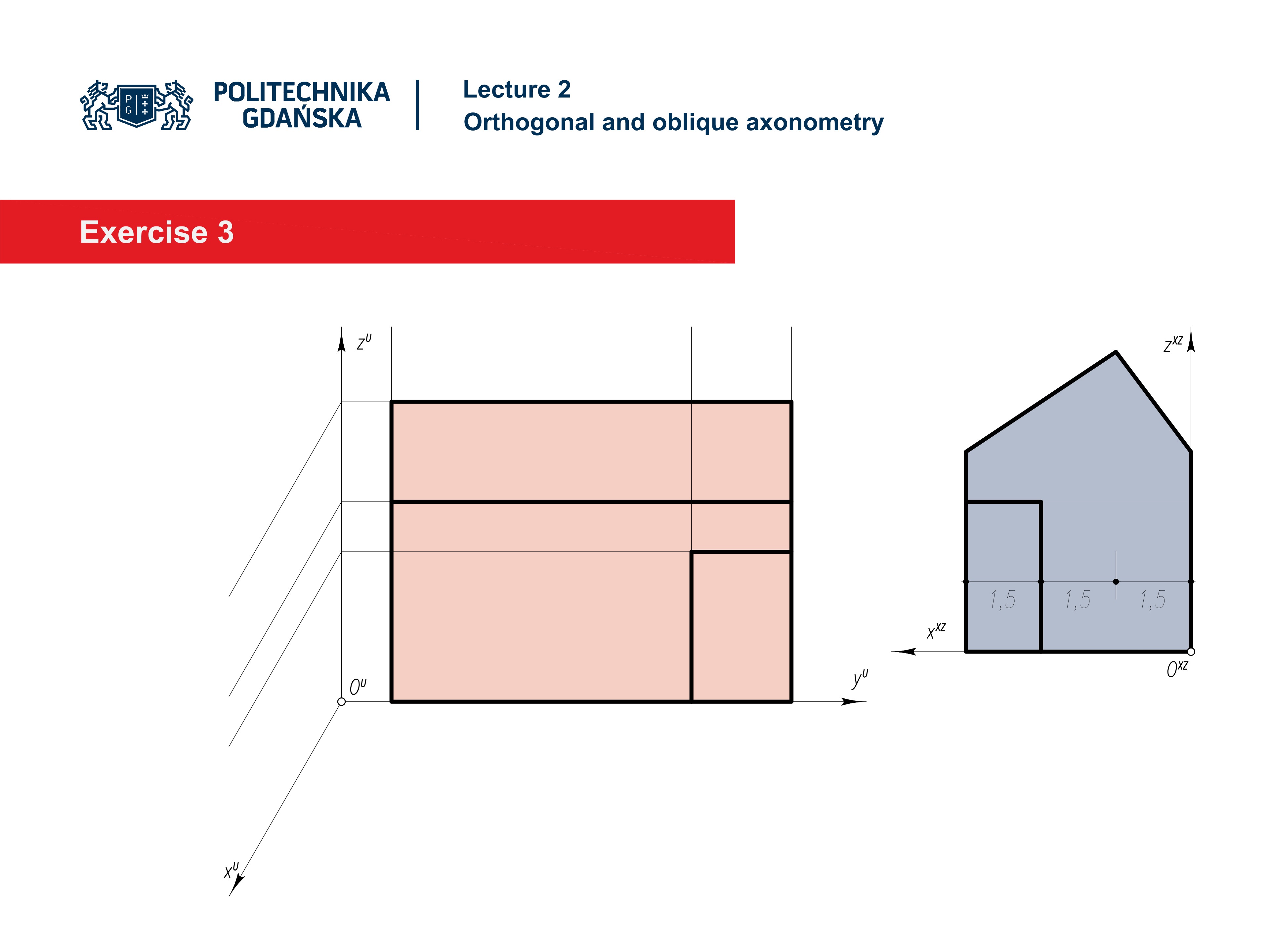 P G

POLITECHNIKA GDAŃSKA

Lecture 2
Orthogonal and oblique axonometry

Exercise 3

$z^u$

$O^u$

$y^u$

$x^u$

$z^{xz}$

1,5 1,5 1,5

$x^{xz}$

$O^{xz}$