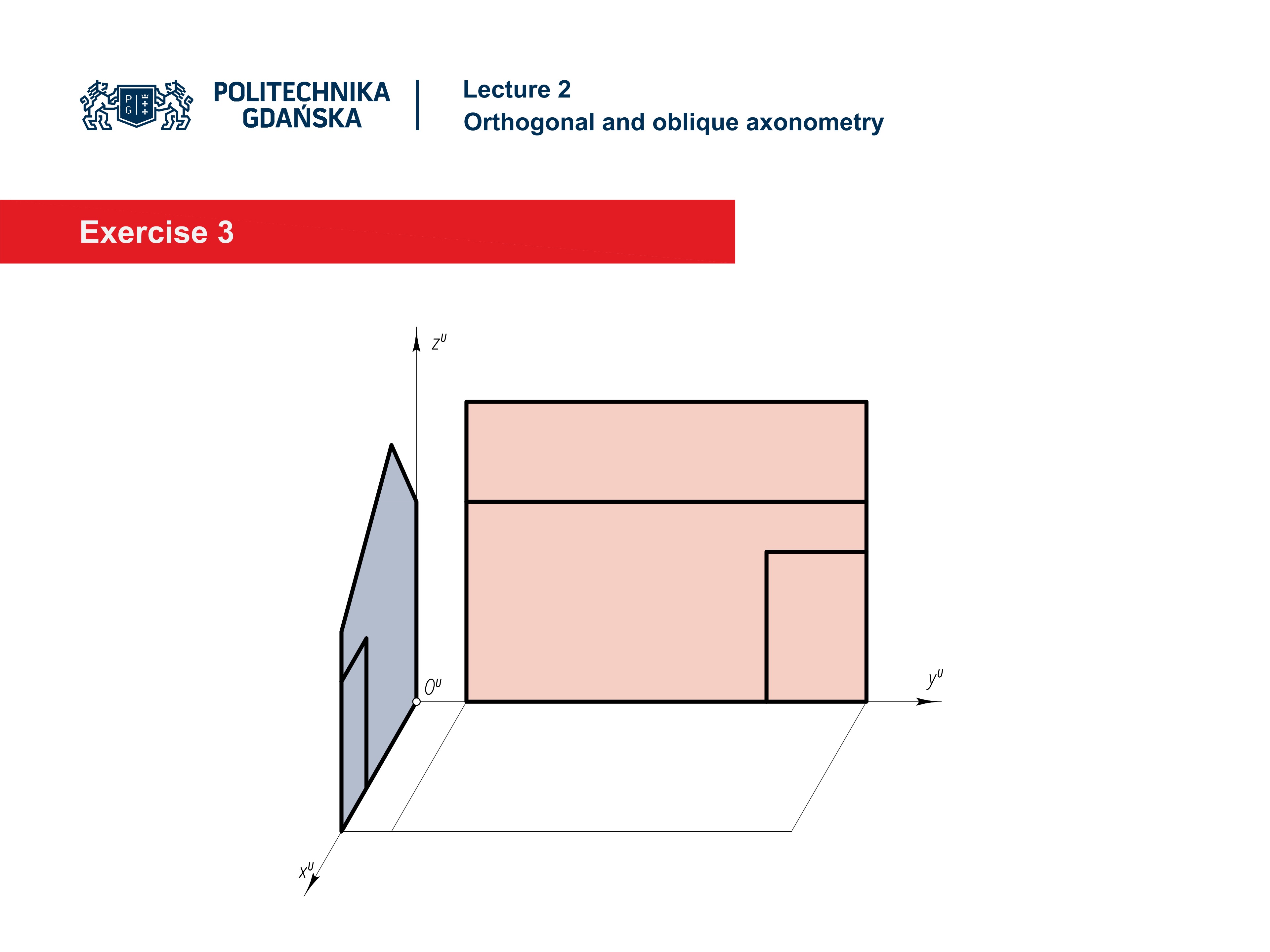 P G

POLITECHNIKA GDAŃSKA

Lecture 2
Orthogonal and oblique axonometry

Exercise 3

$z^u$

$O^u$

$y^u$

$x^u$