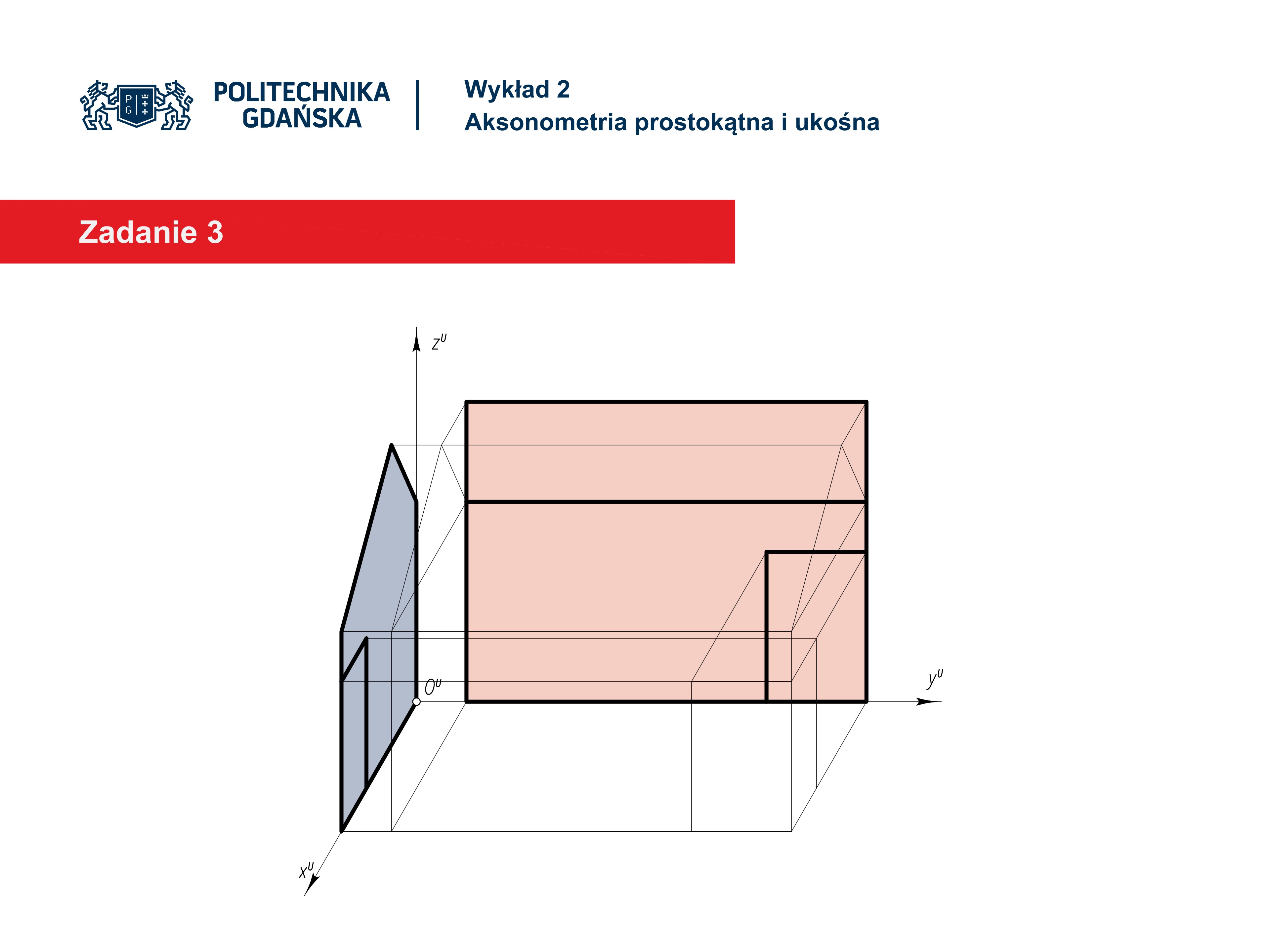 P G

POLITECHNIKA GDAŃSKA

Wykład 2
Aksonometria prostokątna i ukośna

Zadanie 3

$z^u$

$O^u$

$y^u$

$x^u$