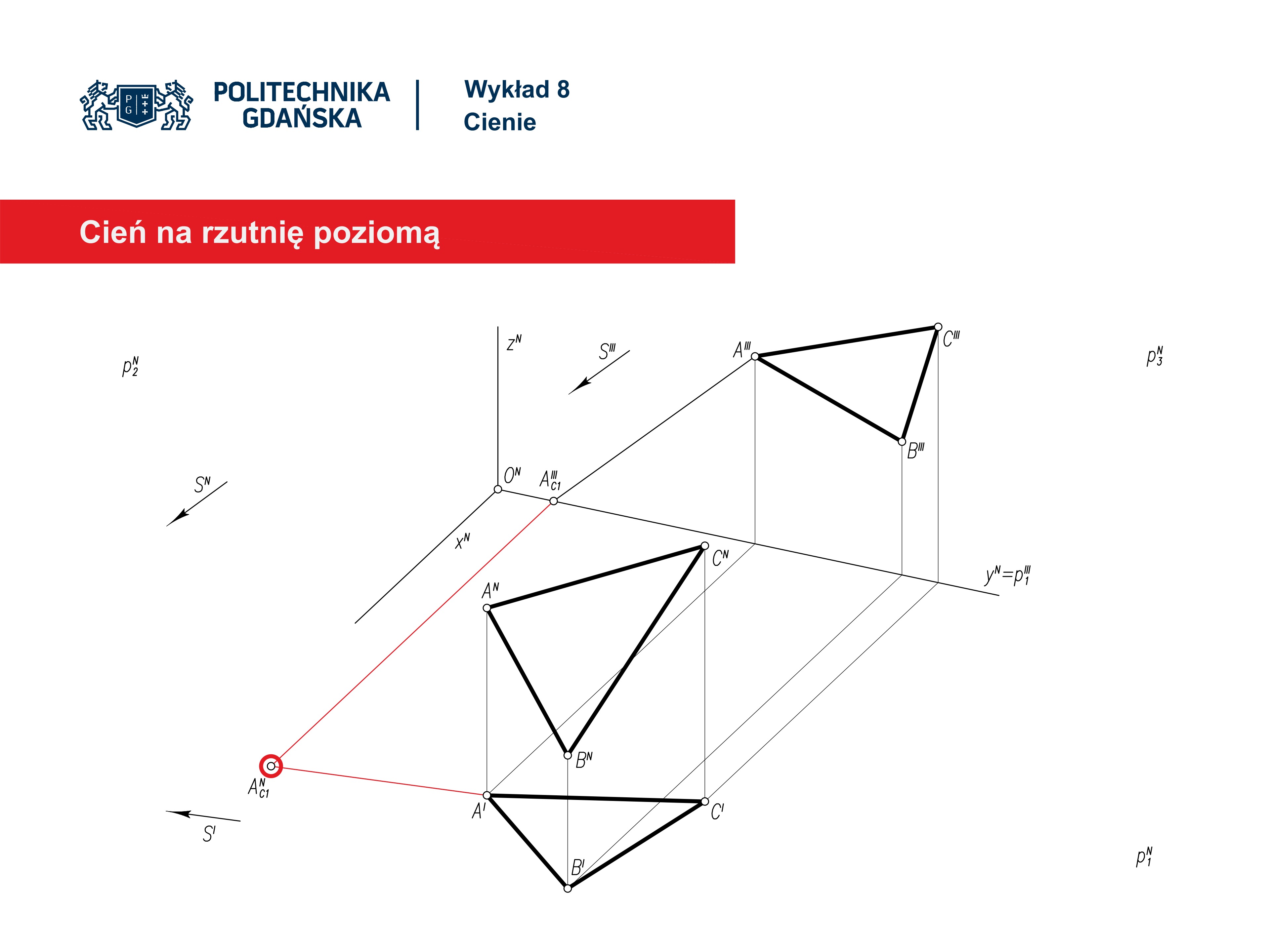 P G

POLITECHNIKA GDAŃSKA

Wykład 8
Cienie

Cień na rzutnię poziomą

$p_2^N$

$z^N$

$S^{III}$

$A^{III}$

$C^{III}$

$p_3^N$

$B^{III}$

$S^N$

$O^N$

$A_{C1}^{III}$

$x^N$

$C^N$

$y^N=p_1^{III}$

$A^N$

$B^N$

$A_{C1}^N$

$A^I$

$C^I$

$S^I$

$B^I$

$p_1^N$