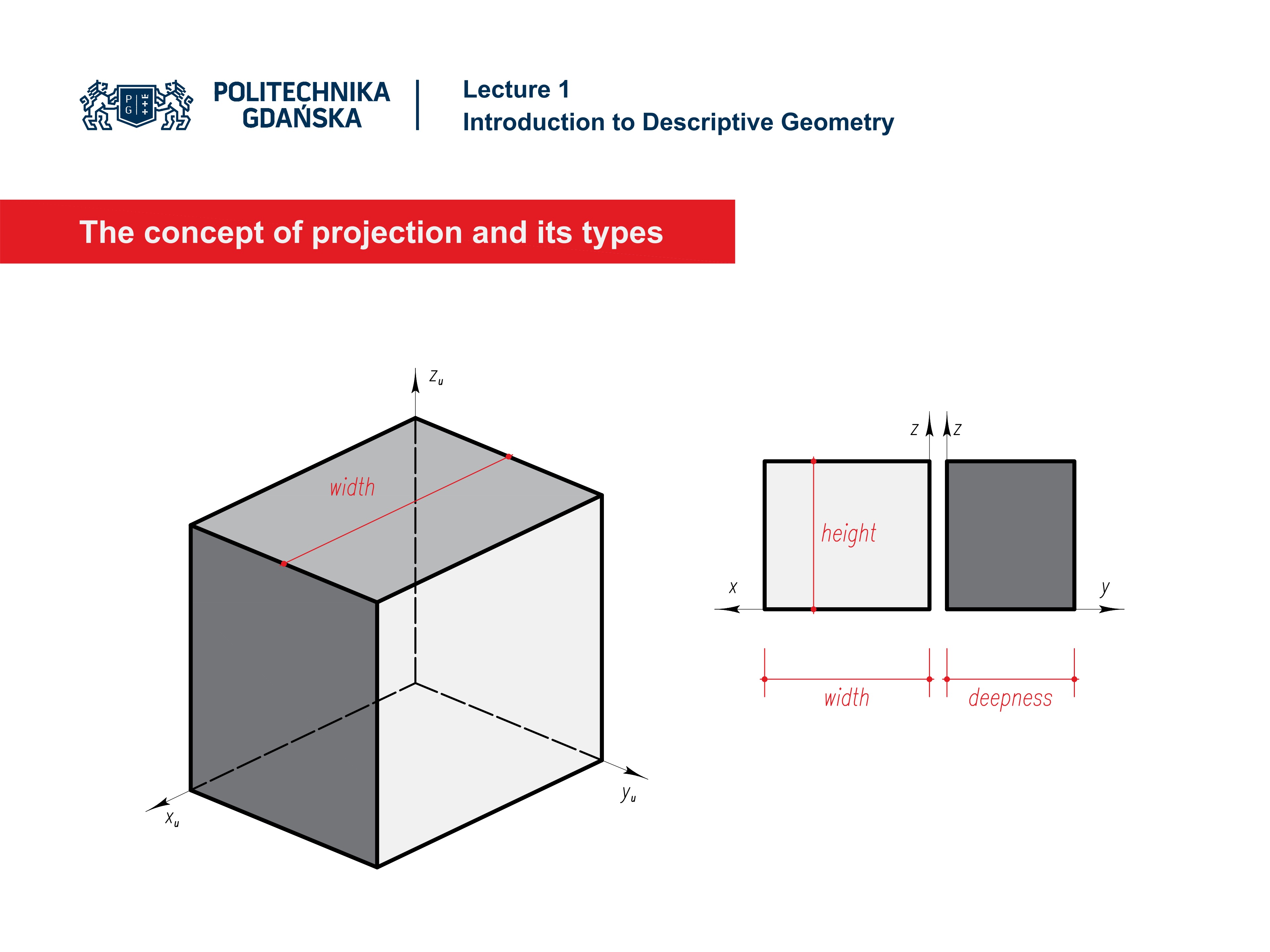 P G

POLITECHNIKA GDAŃSKA

Lecture 1
Introduction to Descriptive Geometry

The concept of projection and its types

$z_u$

width

$x_u$

$y_u$

z

z

height

x

y

width

deepness