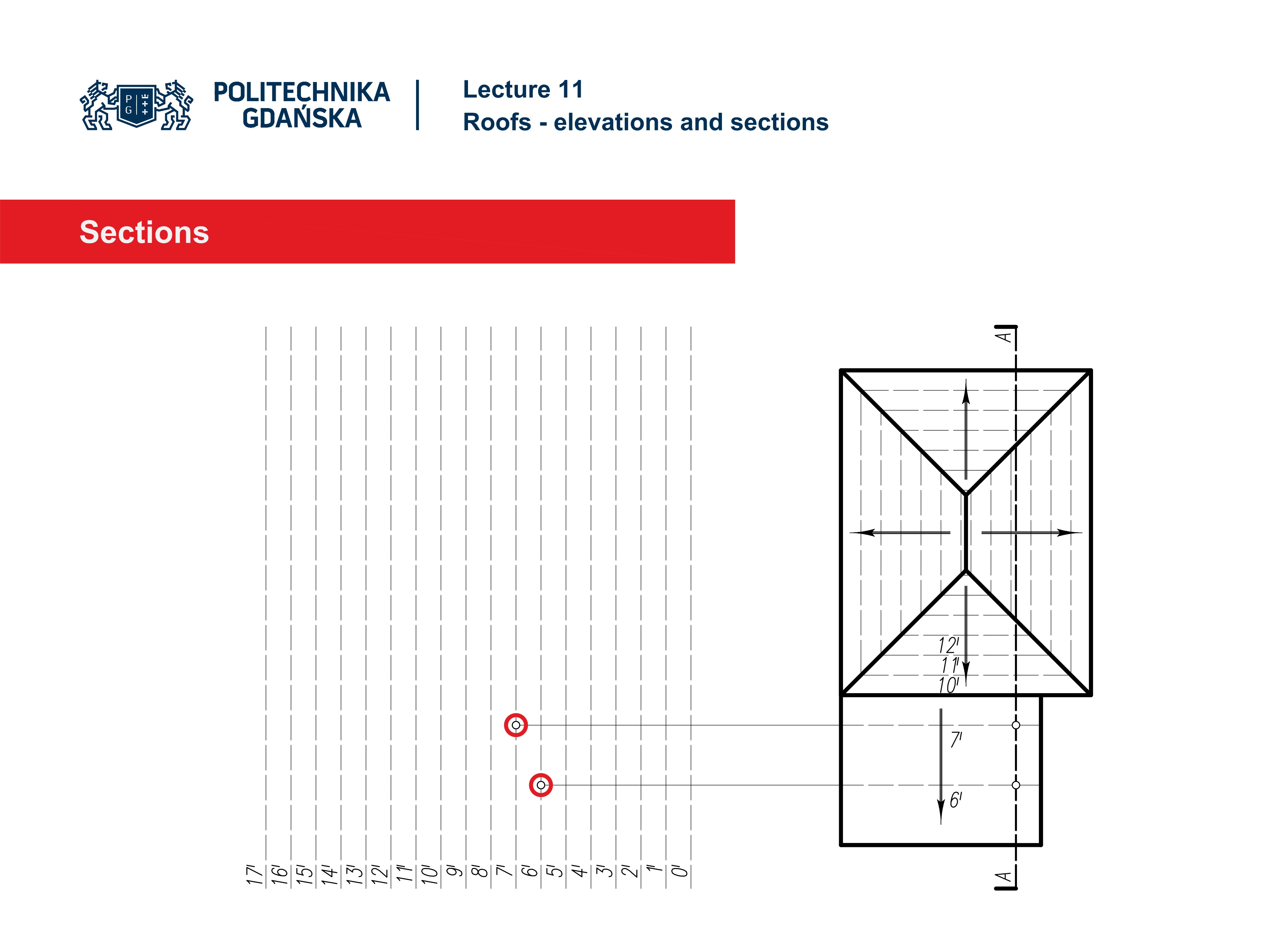 P G

POLITECHNIKA GDAŃSKA

Lecture 11
Roofs - elevations and sections

Sections

A

12'
11'
10'

7'

6'

17' 16' 15' 14' 13' 12' 11' 10' 9' 8' 7' 6' 5' 4' 3' 2' 1' 0'

A