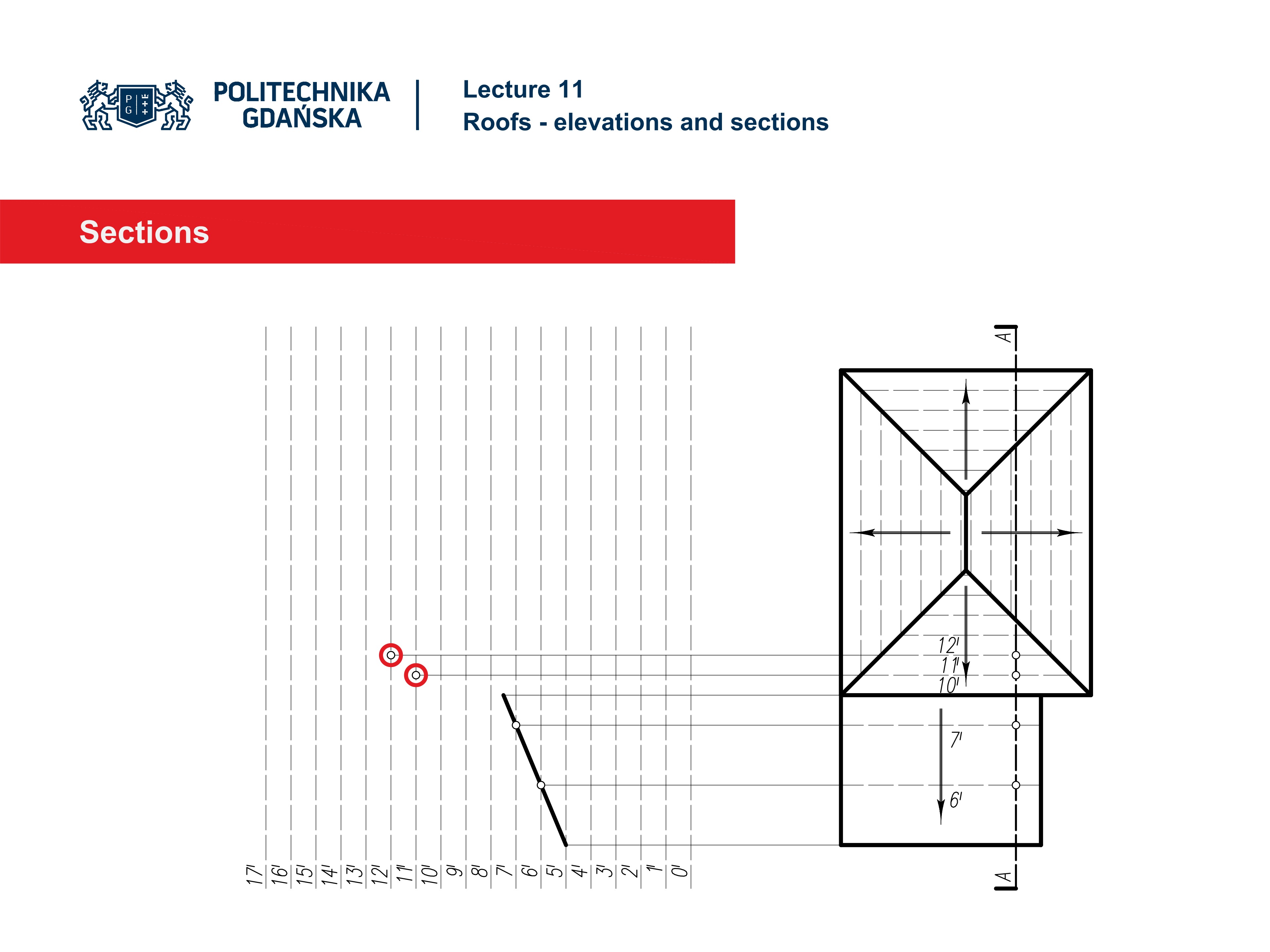 P G

POLITECHNIKA GDAŃSKA

Lecture 11
Roofs - elevations and sections

Sections

A

12'
11'
10'
7'
6'

17' 16' 15' 14' 13' 12' 11' 10' 9' 8' 7' 6' 5' 4' 3' 2' 1' 0'

A