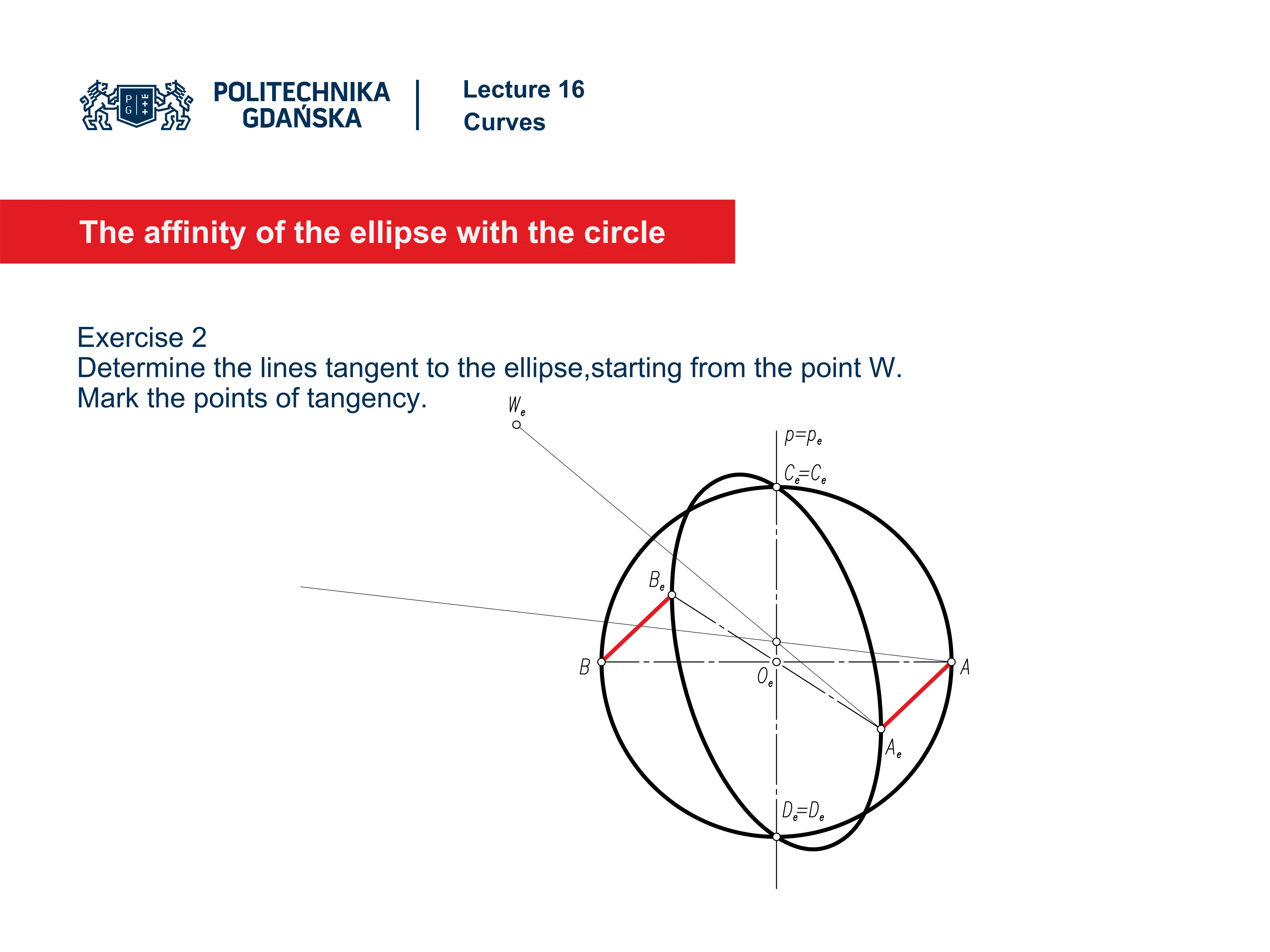 P G

POLITECHNIKA GDAŃSKA

Lecture 16
Curves

The affinity of the ellipse with the circle

Exercise 2
Determine the lines tangent to the ellipse,starting from the point W.
Mark the points of tangency.

$W_e$

$p=p_e$

$C_e=C_e$

$B_e$

$B$

$O_e$

$A$

$A_e$

$D_e=D_e$