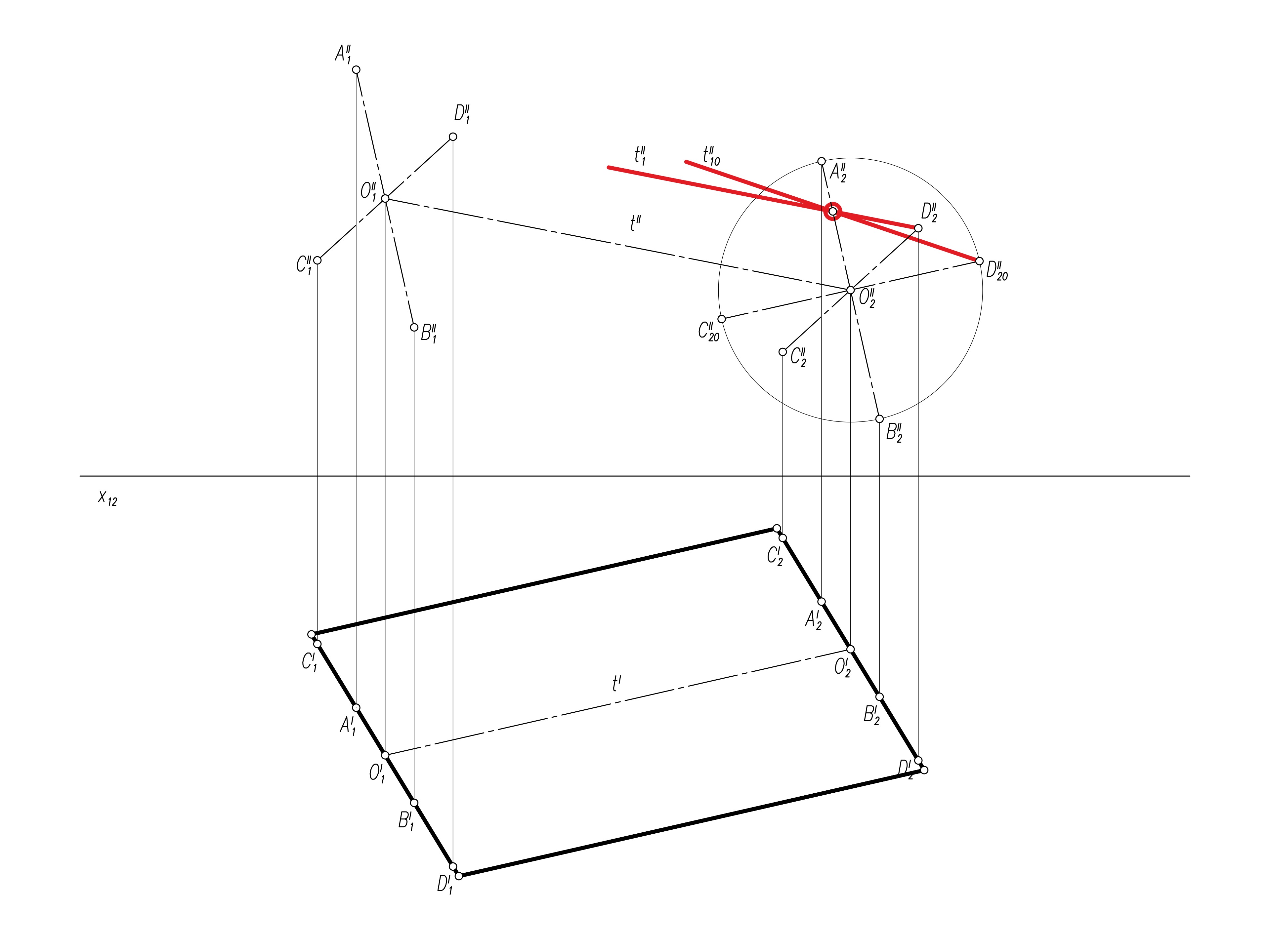 $A_1''$
$D_1''$
$t_1''$
$t_{10}''$
$A_2''$
$O_1''$
$D_2''$
$t''$
$C_1''$
$D_{20}''$
$O_2''$
$B_1''$
$C_{20}''$
$C_2''$
$B_2''$
$x_{12}$
$C_2'$
$A_2'$
$C_1'$
$O_2'$
$t'$
$B_2'$
$A_1'$
$O_1'$
$D_2'$
$B_1'$
$D_1'$